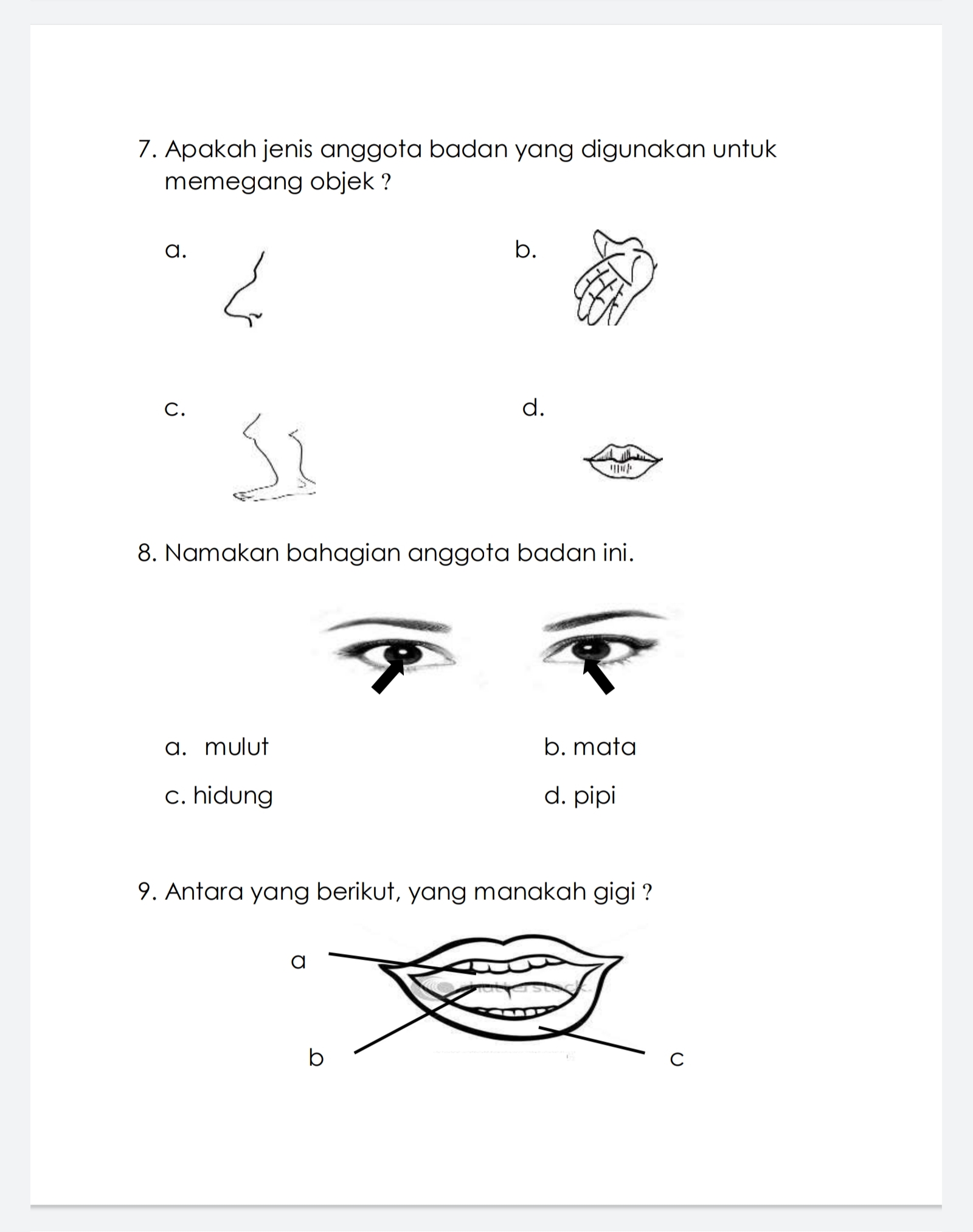 7. Apakah jenis anggota badan yang digunakan untuk memegang objek ?

a.

b.

c.

d.

8. Namakan bahagian anggota badan ini.

a. mulut

b. mata

c. hidung

d. pipi

9. Antara yang berikut, yang manakah gigi ?

a

shutterstock

b

c