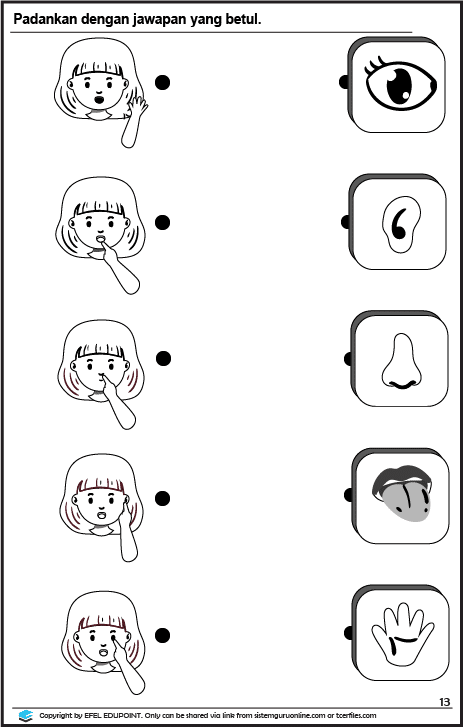 Padankan dengan jawapan yang betul.

13

Copyright by EFEL EDUPOINT. Only can be shared via link from sistemguruonline.com or tcerfiles.com